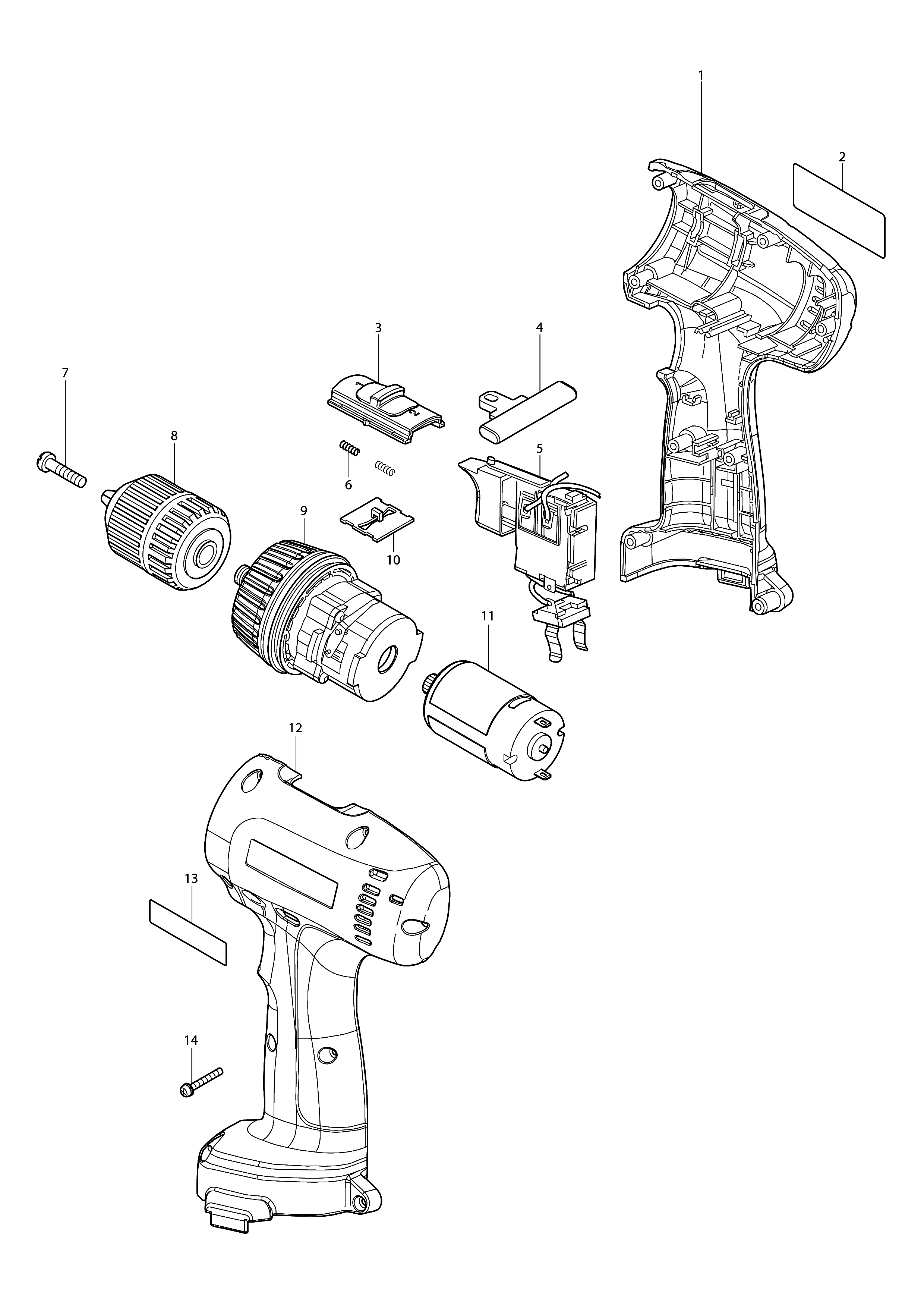 1

2

3

4

7

8

5

6

9

10

11

12

13

14