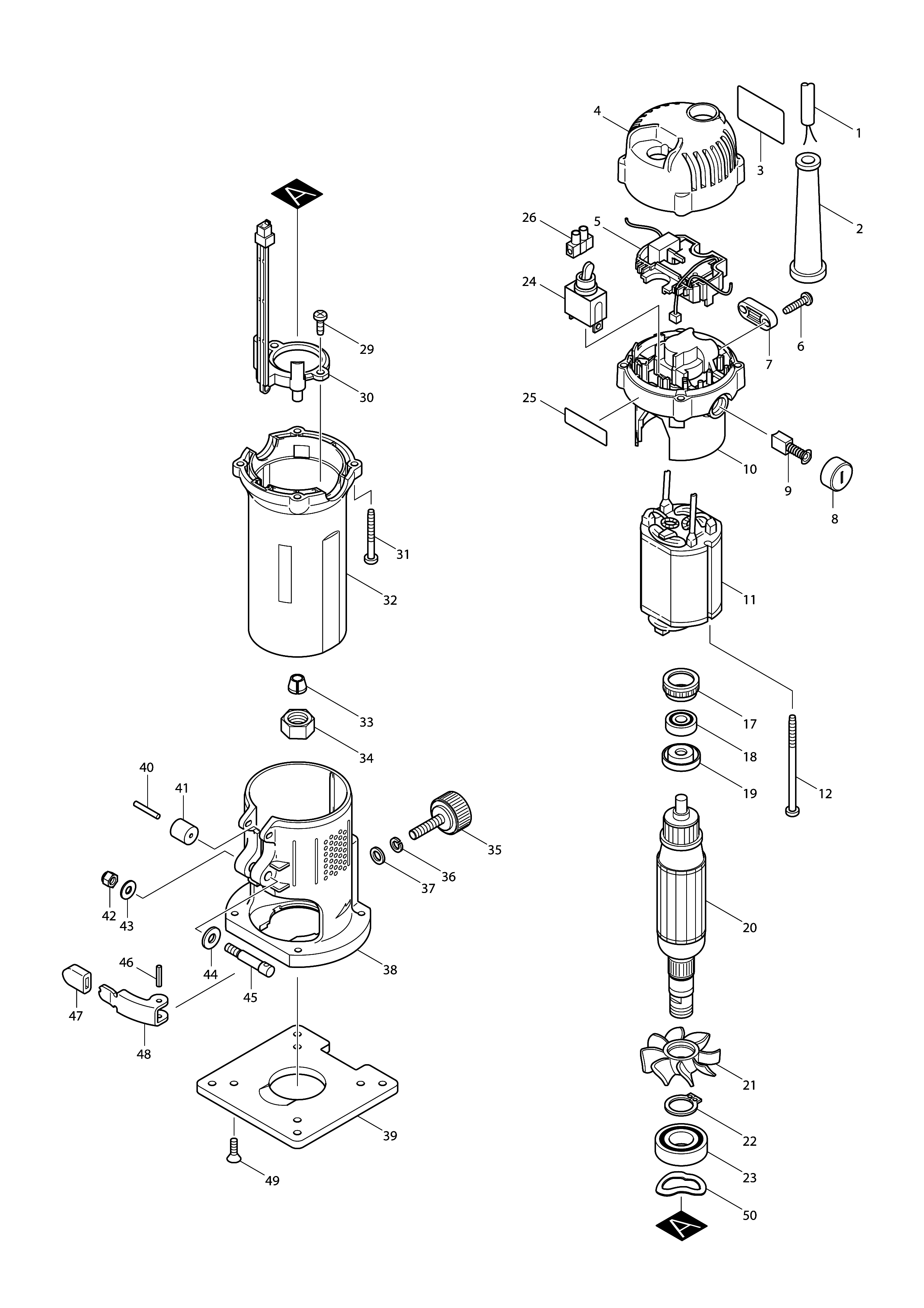 A
29
30
31
32
33
34
40
41
35
36
37
42
43
44
45
38
46
47
48
39
49
4
3
1
2
26
5
24
6
7
25
10
9
8
11
17
18
19
12
20
21
22
23
50
A