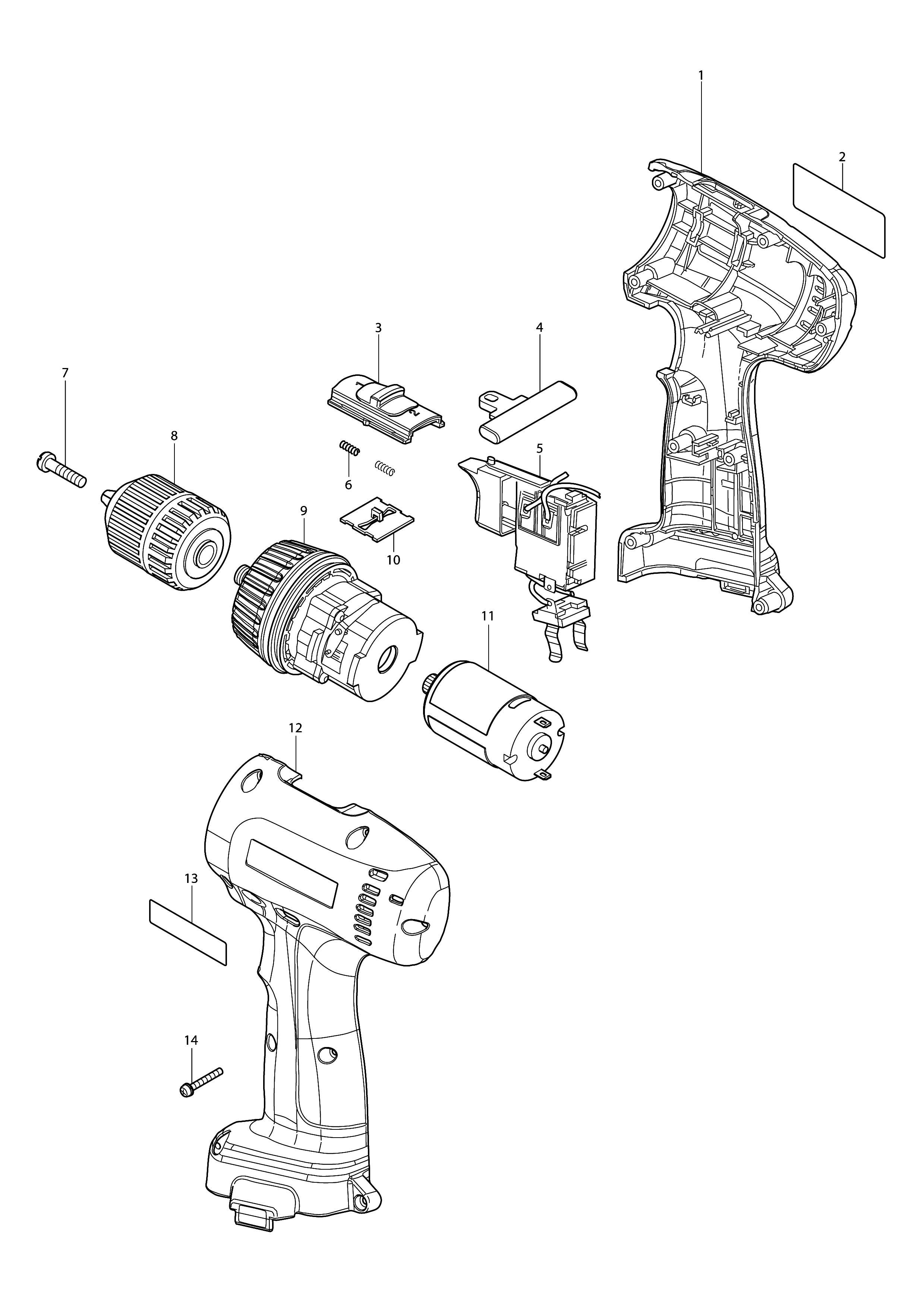 1
2
3
4
7
8
5
6
9
10
11
12
13
14